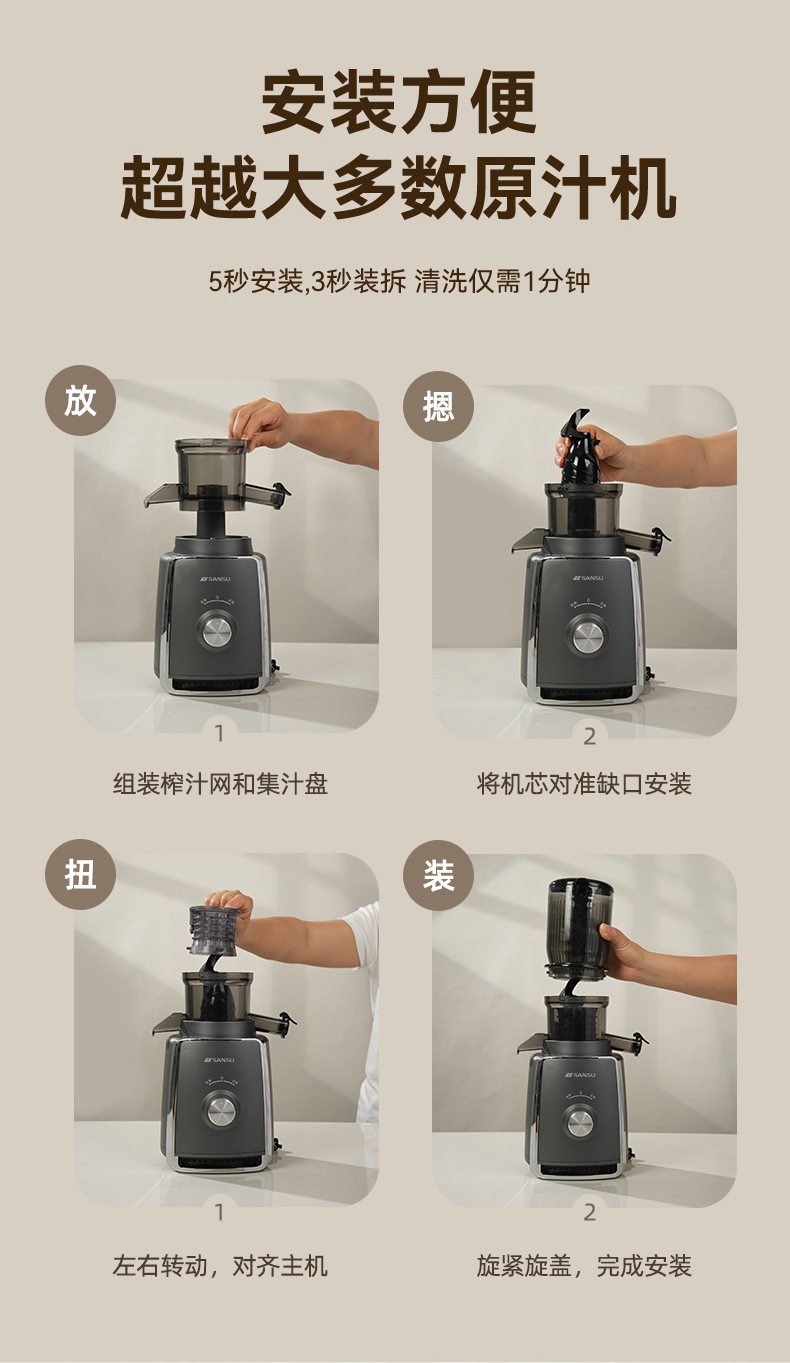 安装方便
超越大多数原汁机

5秒安装,3秒装拆 清洗仅需1分钟

放

SANSUI

1

组装榨汁网和集汁盘

摁

SANSUI

2

将机芯对准缺口安装

扭

SANSUI

1

左右转动，对齐主机

装

SANSUI

2

旋紧旋盖，完成安装